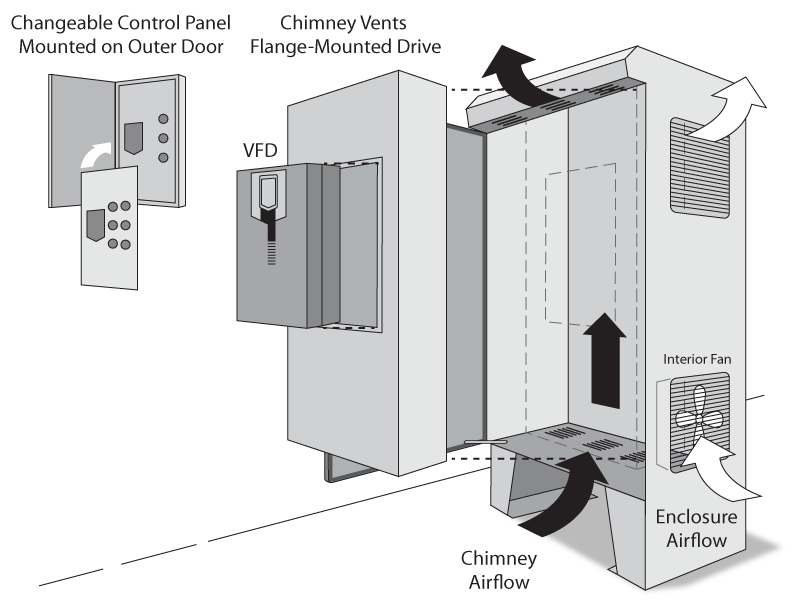 Changeable Control Panel
Mounted on Outer Door

Chimney Vents
Flange-Mounted Drive

VFD

Interior Fan

Enclosure
Airflow

Chimney
Airflow